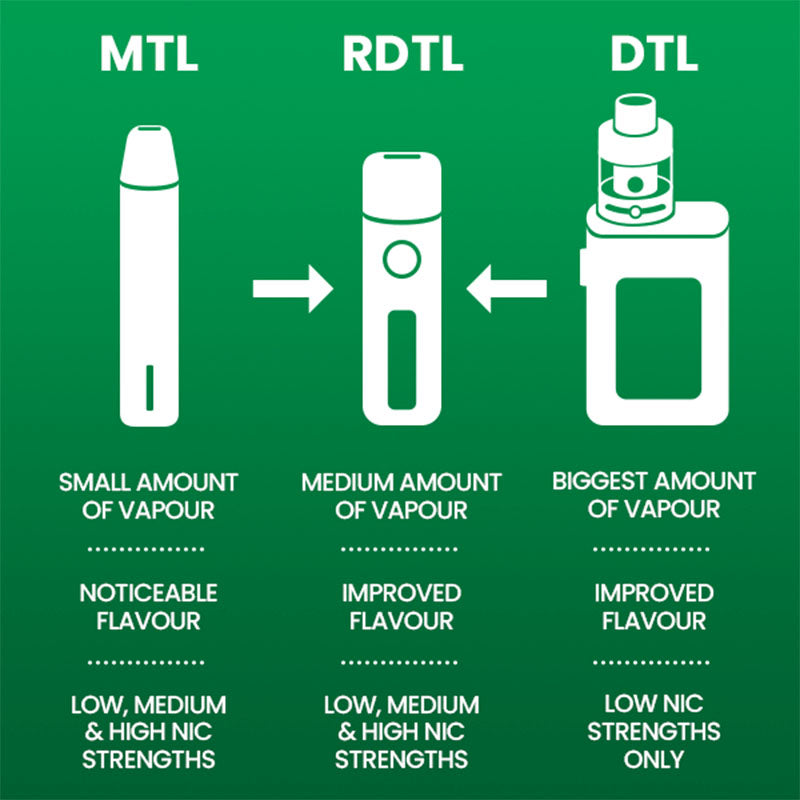 MTL

SMALL AMOUNT OF VAPOUR

NOTICEABLE FLAVOUR

LOW, MEDIUM & HIGH NIC STRENGTHS

RDTL

MEDIUM AMOUNT OF VAPOUR

IMPROVED FLAVOUR

LOW, MEDIUM & HIGH NIC STRENGTHS

DTL

BIGGEST AMOUNT OF VAPOUR

IMPROVED FLAVOUR

LOW NIC STRENGTHS ONLY